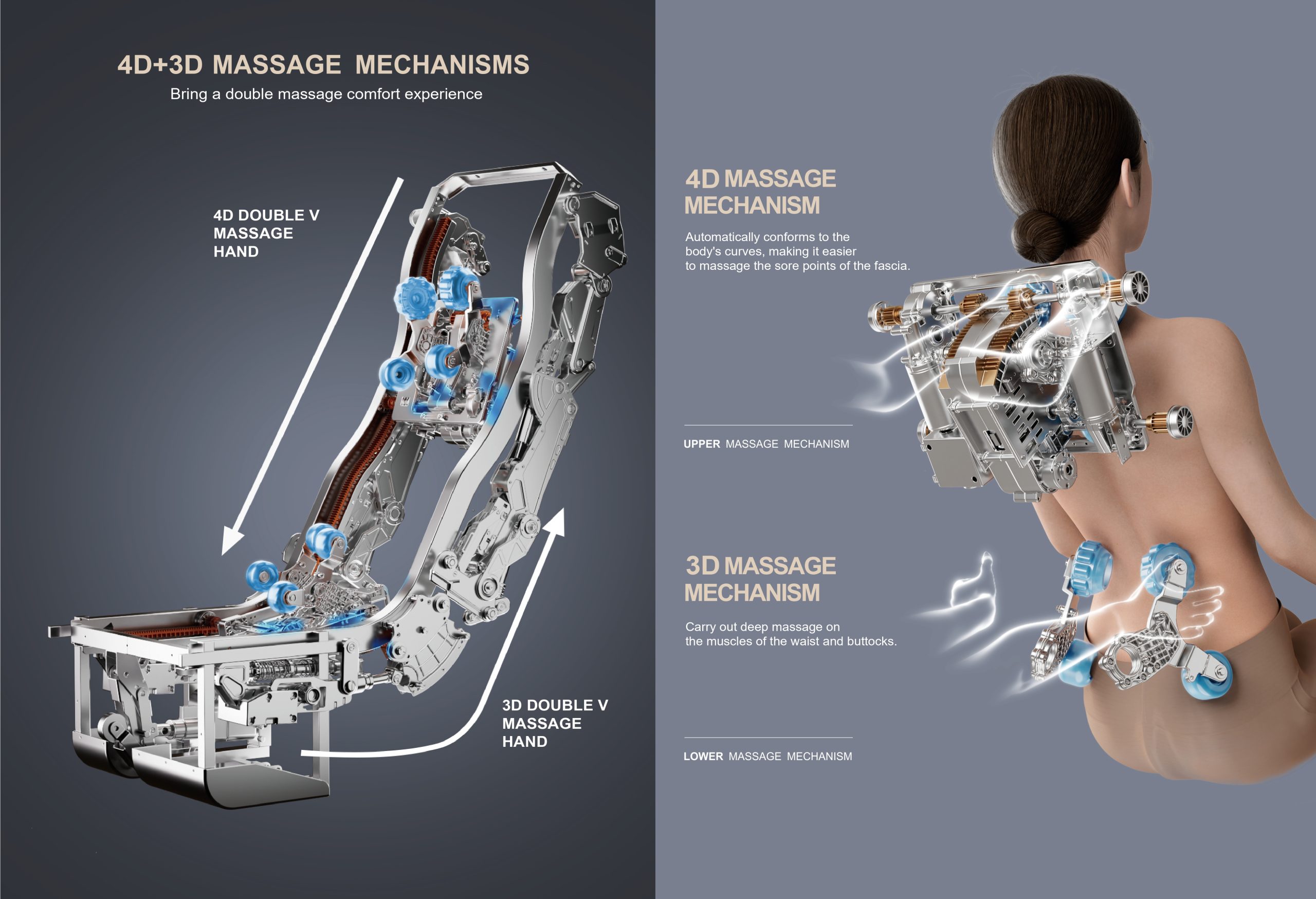 4D+3D MASSAGE MECHANISMS
Bring a double massage comfort experience

4D DOUBLE V MASSAGE HAND

3D DOUBLE V MASSAGE HAND

4D MASSAGE MECHANISM

Automatically conforms to the body's curves, making it easier to massage the sore points of the fascia.

UPPER MASSAGE MECHANISM

3D MASSAGE MECHANISM

Carry out deep massage on the muscles of the waist and buttocks.

LOWER MASSAGE MECHANISM